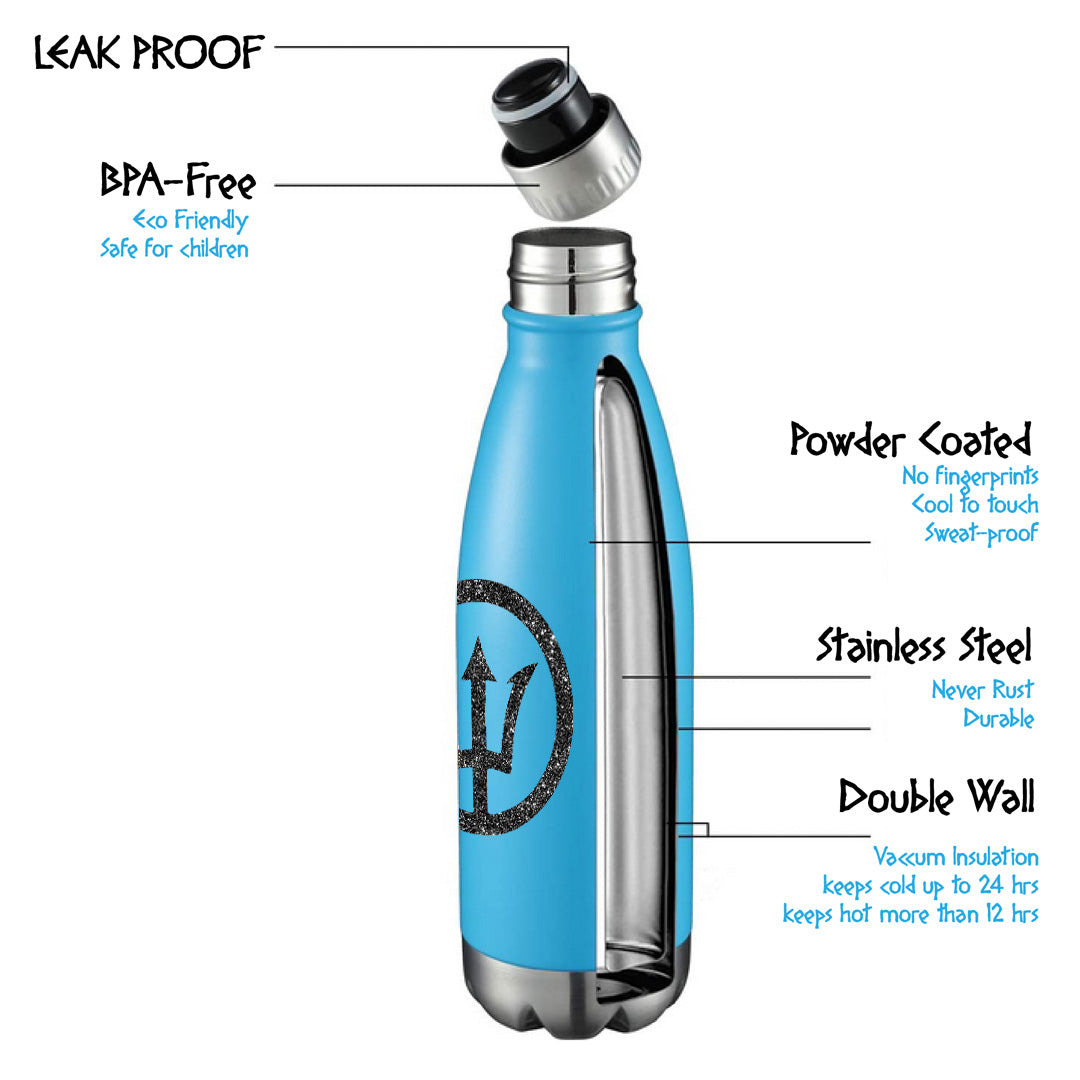 LEAK PROOF

BPA-Free
Eco Friendly
Safe for children

Powder Coated
No fingerprints
Cool to touch
Sweat-proof

Stainless Steel
Never Rust
Durable

Double Wall
Vaccum Insulation
keeps cold up to 24 hrs
keeps hot more than 12 hrs